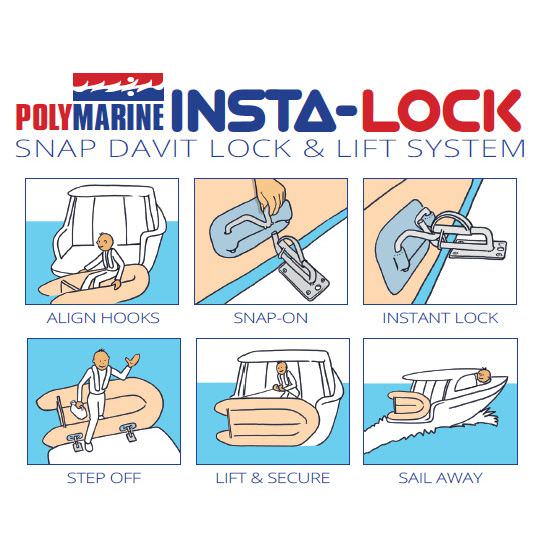 POLYMARINE INSTA-LOCK
SNAP DAVIT LOCK & LIFT SYSTEM

ALIGN HOOKS

SNAP-ON

INSTANT LOCK

STEP OFF

LIFT & SECURE

SAIL AWAY